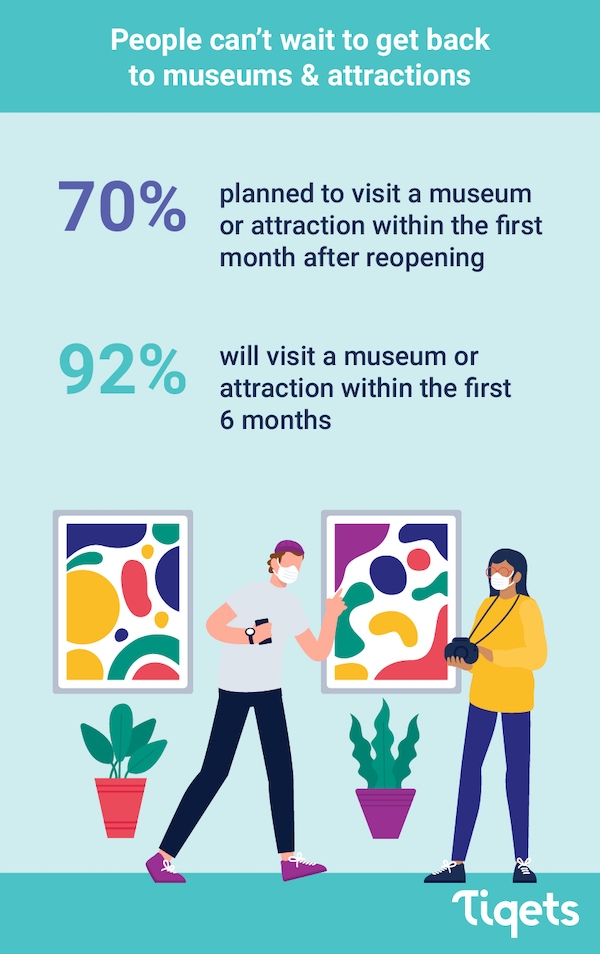 People can't wait to get back to museums & attractions

70% planned to visit a museum or attraction within the first month after reopening

92% will visit a museum or attraction within the first 6 months

Tiqets