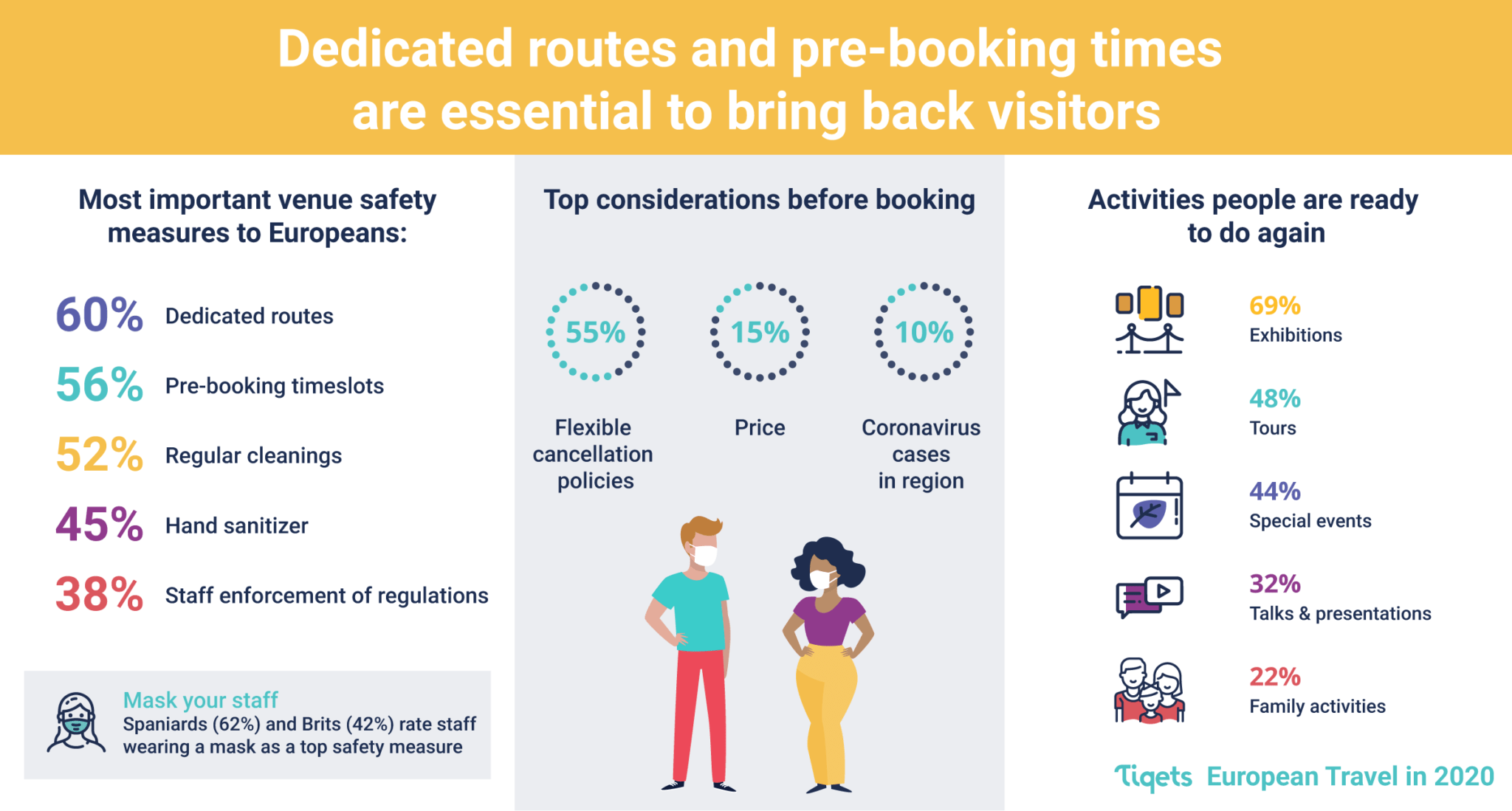 Dedicated routes and pre-booking times are essential to bring back visitors

Most important venue safety measures to Europeans:

60% Dedicated routes

56% Pre-booking timeslots

52% Regular cleanings

45% Hand sanitizer

38% Staff enforcement of regulations

Mask your staff
Spaniards (62%) and Brits (42%) rate staff wearing a mask as a top safety measure

Top considerations before booking

55%
Flexible cancellation policies

15%
Price

10%
Coronavirus cases in region

Activities people are ready to do again

69%
Exhibitions

48%
Tours

44%
Special events

32%
Talks & presentations

22%
Family activities

Tiqets European Travel in 2020