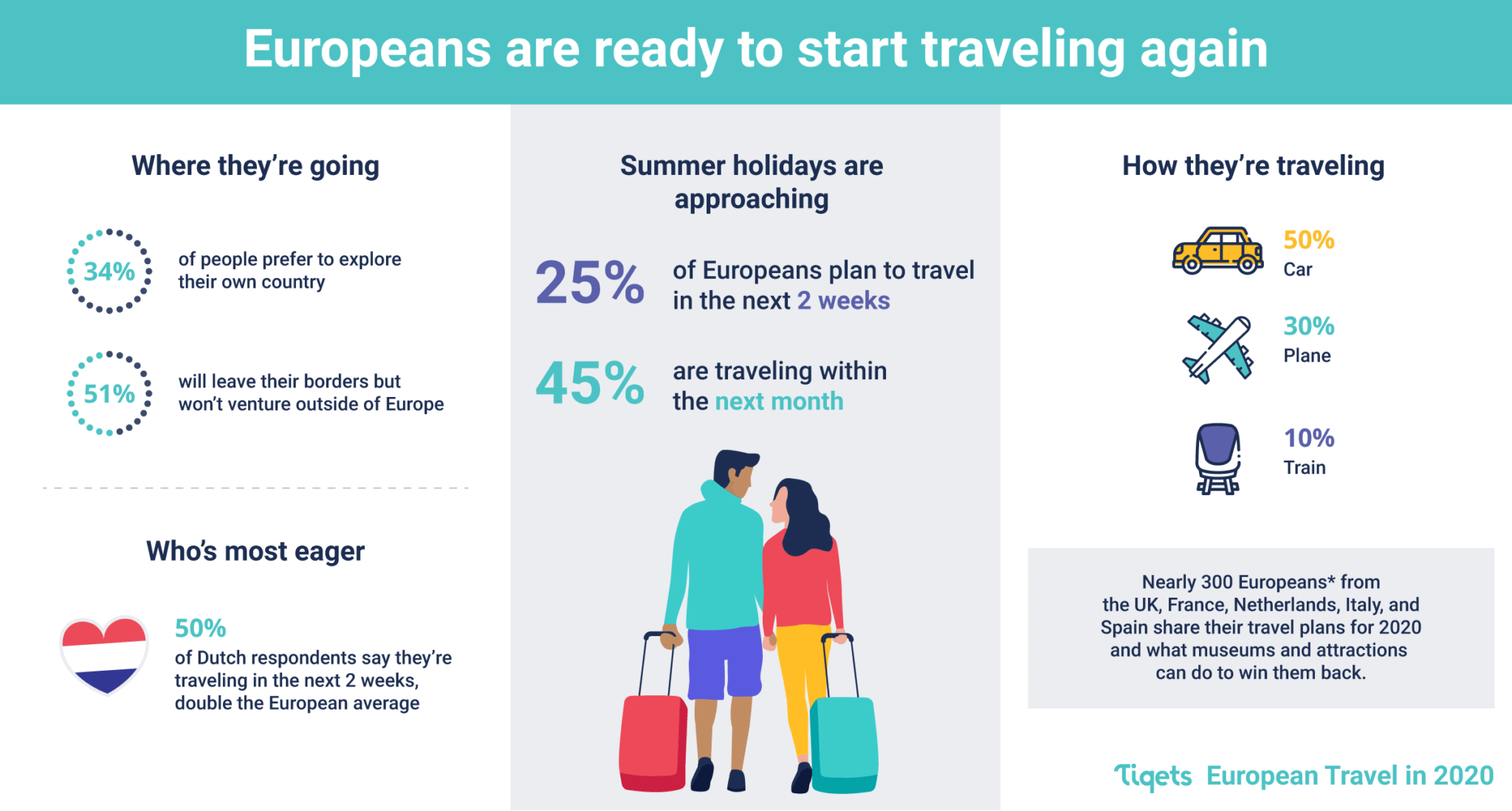 Europeans are ready to start traveling again

Where they're going

34% of people prefer to explore their own country

51% will leave their borders but won't venture outside of Europe

Who's most eager

50%
of Dutch respondents say they're traveling in the next 2 weeks, double the European average

Summer holidays are approaching

25% of Europeans plan to travel in the next 2 weeks

45% are traveling within the next month

How they're traveling

50%
Car

30%
Plane

10%
Train

Nearly 300 Europeans* from the UK, France, Netherlands, Italy, and Spain share their travel plans for 2020 and what museums and attractions can do to win them back.

Tiqets European Travel in 2020