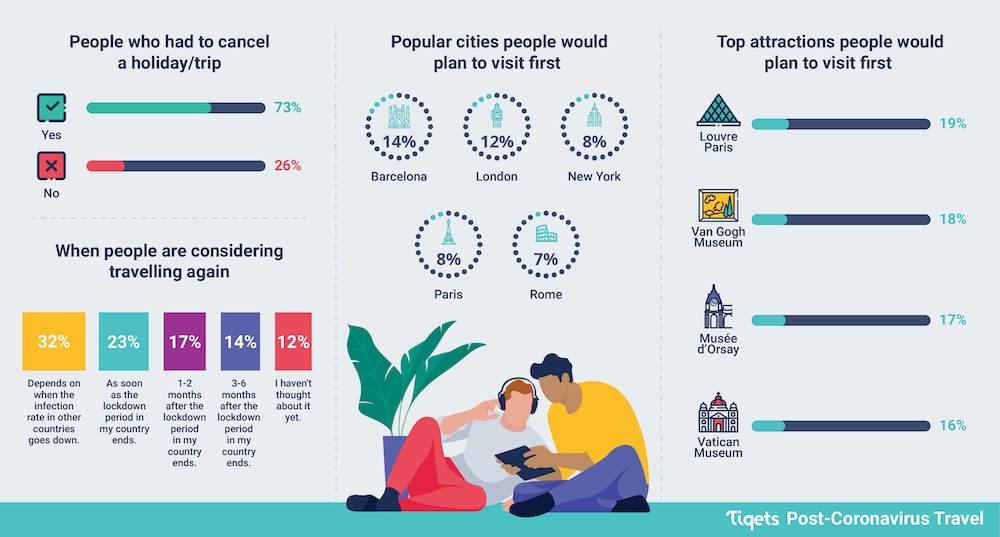 People who had to cancel a holiday/trip

Yes 73%

No 26%

When people are considering travelling again

32%
Depends on when the infection rate in other countries goes down.

23%
As soon as the lockdown period in my country ends.

17%
1-2 months after the lockdown period in my country ends.

14%
3-6 months after the lockdown period in my country ends.

12%
I haven't thought about it yet.

Popular cities people would plan to visit first

14%
Barcelona

12%
London

8%
New York

8%
Paris

7%
Rome

Top attractions people would plan to visit first

Louvre Paris 19%

Van Gogh Museum 18%

Musée d'Orsay 17%

Vatican Museum 16%

Tiqets Post-Coronavirus Travel