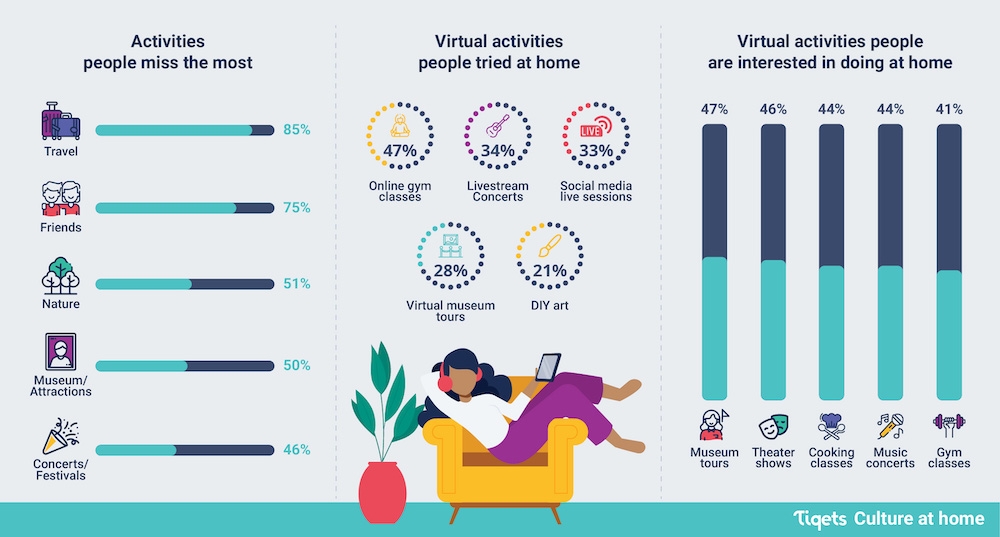 Activities people miss the most

Travel 85%

Friends 75%

Nature 51%

Museum/ Attractions 50%

Concerts/ Festivals 46%

Virtual activities people tried at home

47% Online gym classes

34% Livestream Concerts

LIVE

33% Social media live sessions

28% Virtual museum tours

21% DIY art

Virtual activities people are interested in doing at home

47% Museum tours

46% Theater shows

44% Cooking classes

44% Music concerts

41% Gym classes

Tiqets Culture at home